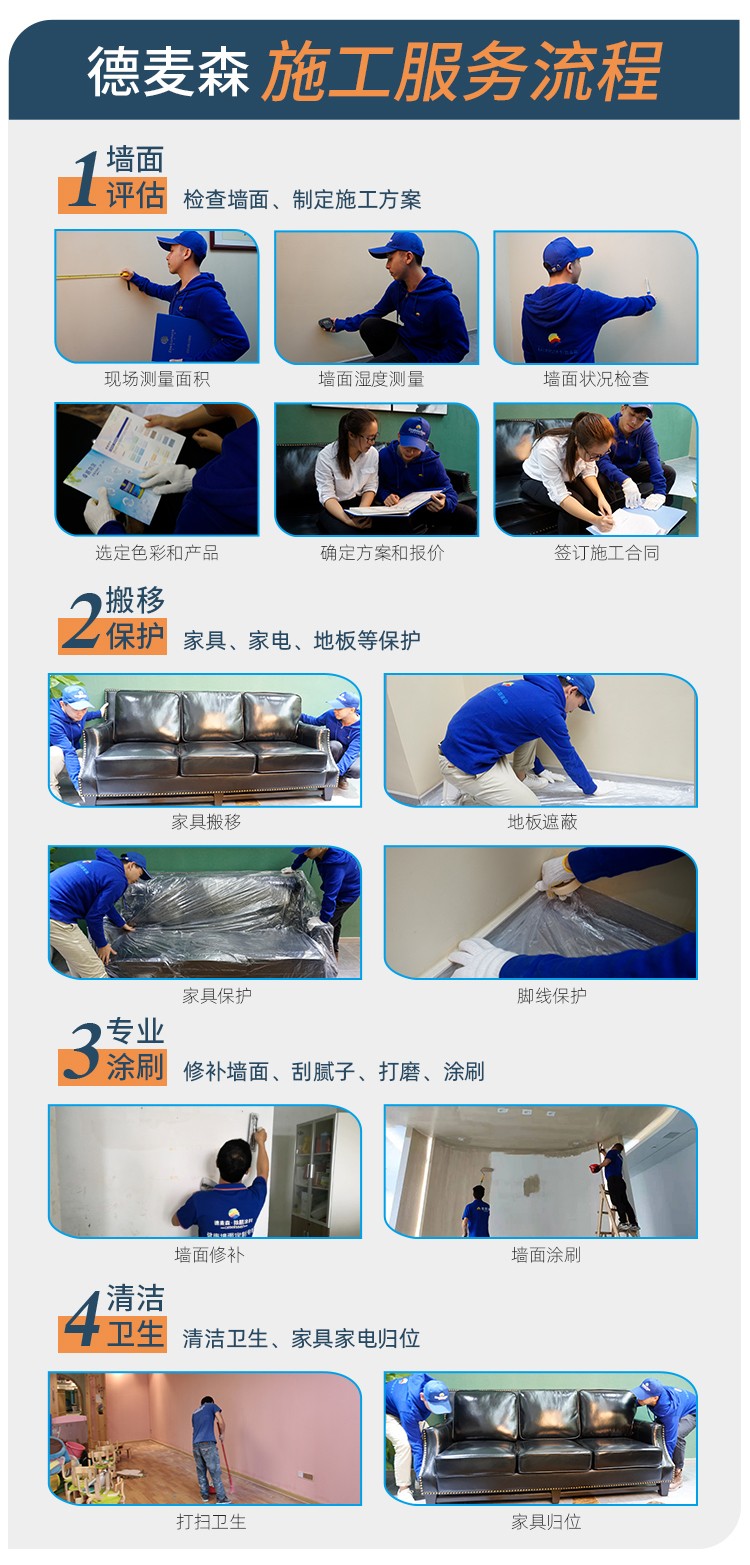 德麦森 施工服务流程

1 墙面评估 检查墙面、制定施工方案

现场测量面积
墙面湿度测量
墙面状况检查
选定色彩和产品
确定方案和报价
签订施工合同

2 搬移保护 家具、家电、地板等保护

家具搬移
地板遮蔽
家具保护
脚线保护

3 专业涂刷 修补墙面、刮腻子、打磨、涂刷

墙面修补
墙面涂刷

4 清洁卫生 清洁卫生、家具家电归位

打扫卫生
家具归位