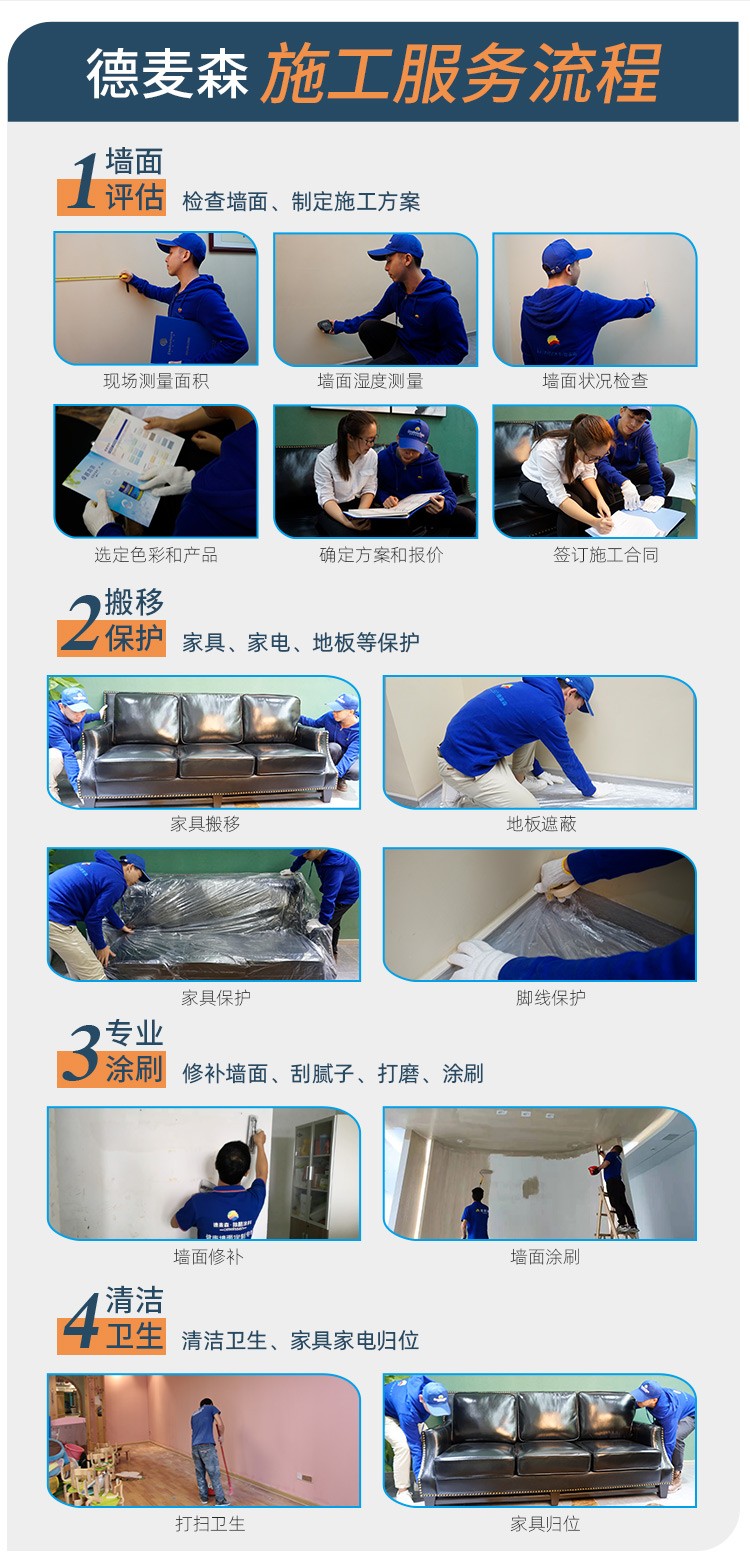 德麦森 施工服务流程

1 墙面评估 检查墙面、制定施工方案

现场测量面积
墙面湿度测量
墙面状况检查
选定色彩和产品
确定方案和报价
签订施工合同

2 搬移保护 家具、家电、地板等保护

家具搬移
地板遮蔽
家具保护
脚线保护

3 专业涂刷 修补墙面、刮腻子、打磨、涂刷

墙面修补
墙面涂刷

4 清洁卫生 清洁卫生、家具家电归位

打扫卫生
家具归位