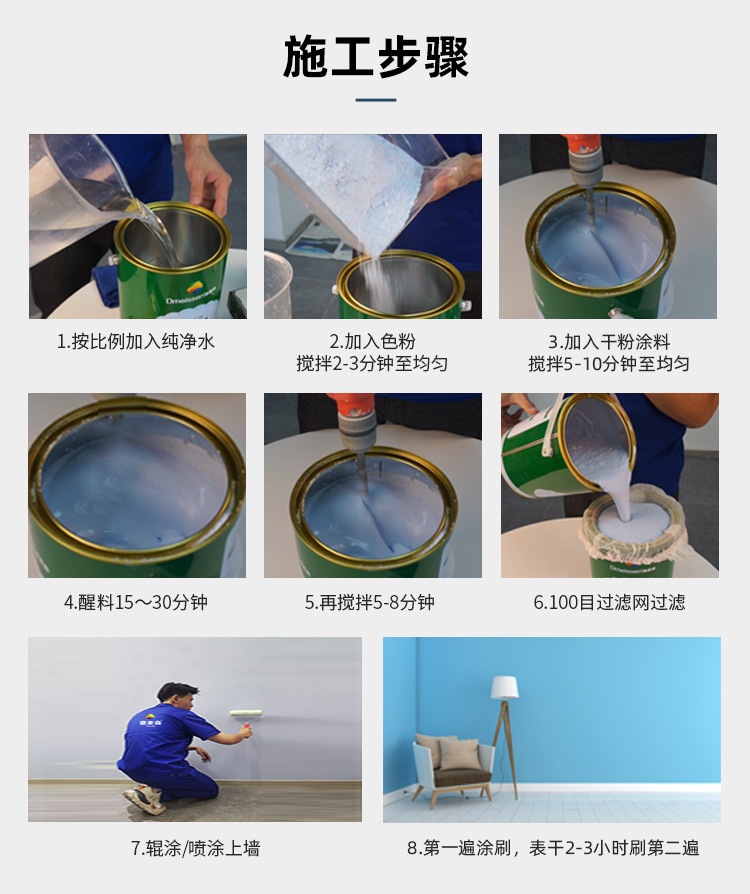 施工步骤

1.按比例加入纯净水

2.加入色粉
搅拌2-3分钟至均匀

3.加入干粉涂料
搅拌5-10分钟至均匀

4.醒料15～30分钟

5.再搅拌5-8分钟

6.100目过滤网过滤

7.辊涂/喷涂上墙

8.第一遍涂刷，表干2-3小时刷第二遍