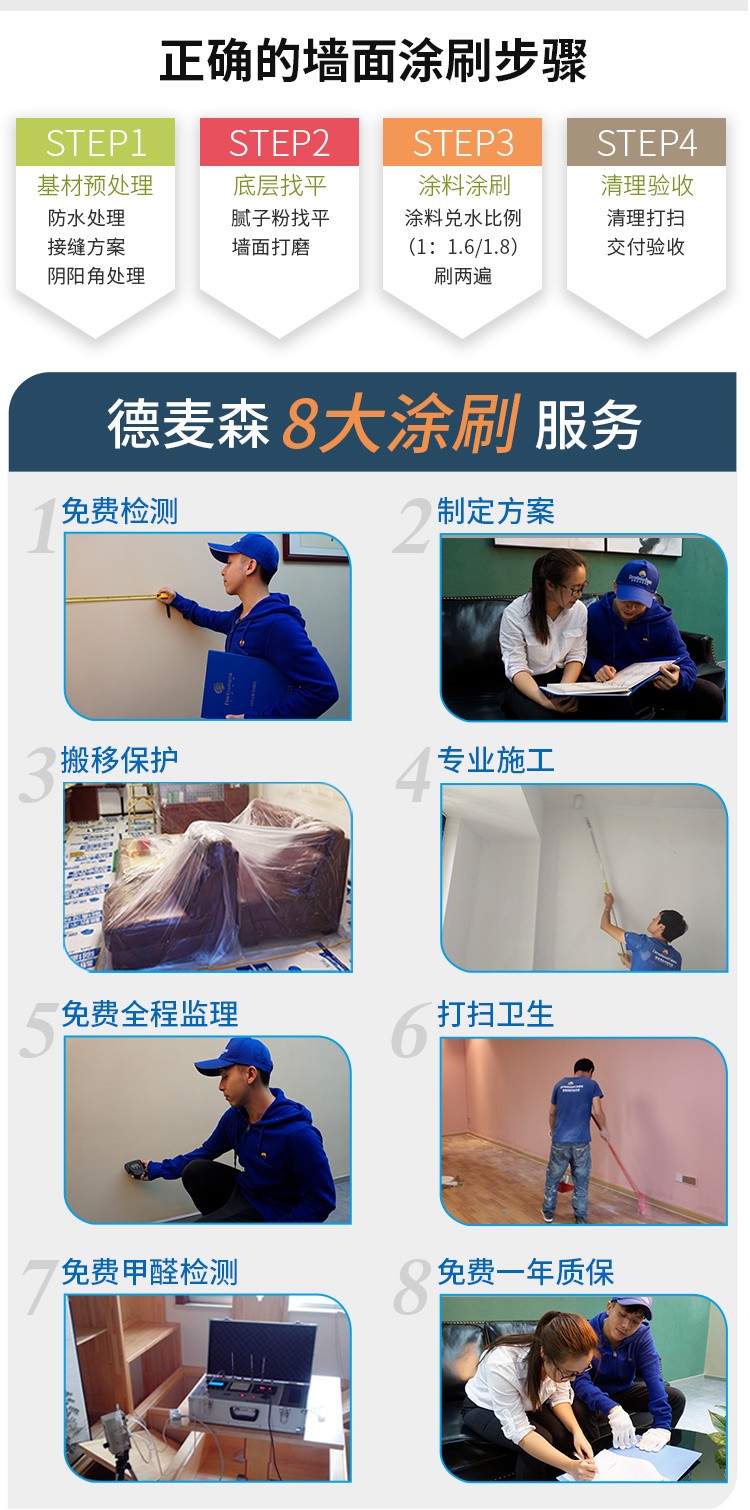 正确的墙面涂刷步骤

STEP1
基材预处理
防水处理
接缝方案
阴阳角处理

STEP2
底层找平
腻子粉找平
墙面打磨

STEP3
涂料涂刷
涂料兑水比例
（1：1.6/1.8）
刷两遍

STEP4
清理验收
清理打扫
交付验收

德麦森 8大涂刷 服务

1 免费检测

2 制定方案

3 搬移保护

4 专业施工

5 免费全程监理

6 打扫卫生

7 免费甲醛检测

8 免费一年质保