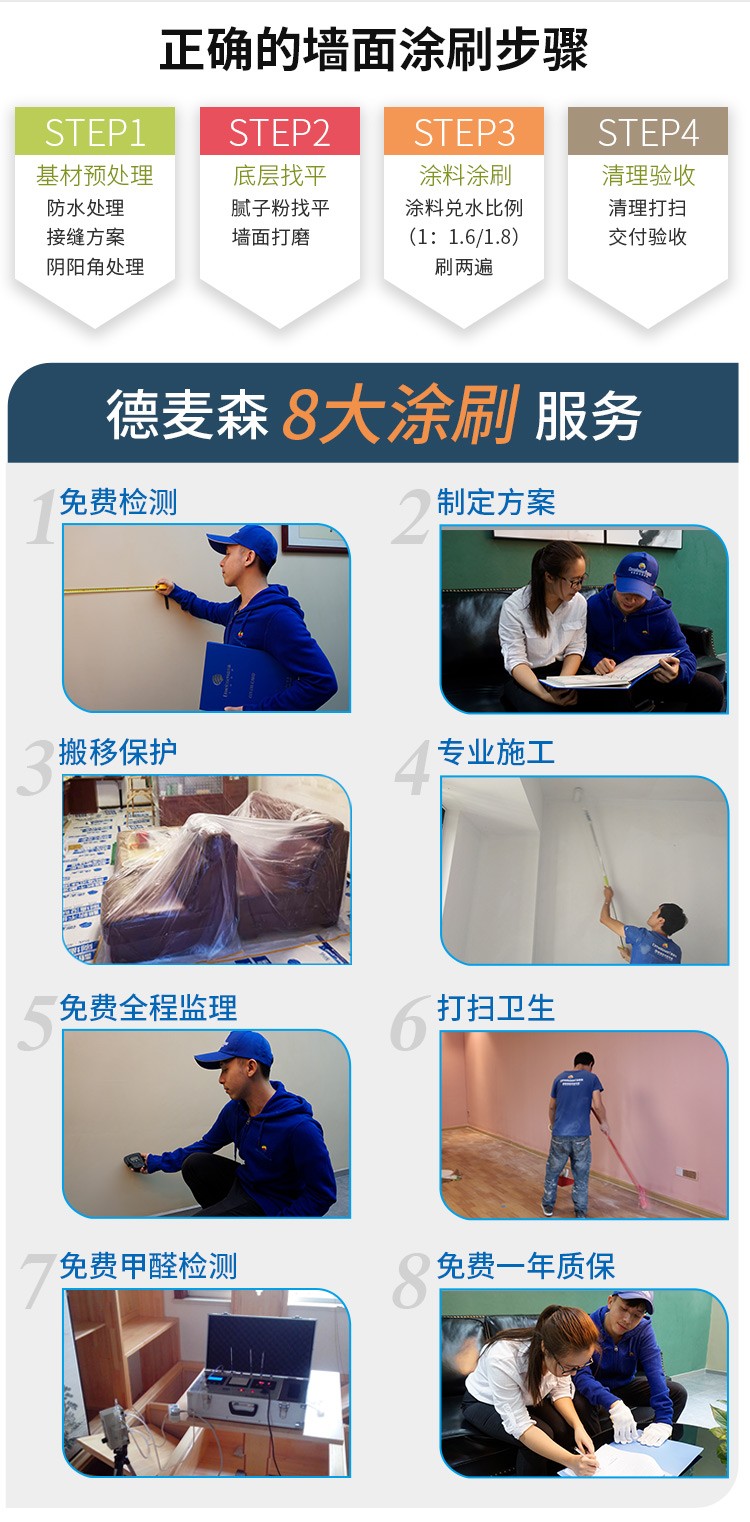 正确的墙面涂刷步骤

STEP1
基材预处理
防水处理
接缝方案
阴阳角处理

STEP2
底层找平
腻子粉找平
墙面打磨

STEP3
涂料涂刷
涂料兑水比例
（1：1.6/1.8）
刷两遍

STEP4
清理验收
清理打扫
交付验收

德麦森 8大涂刷 服务

1 免费检测

2 制定方案

3 搬移保护

4 专业施工

5 免费全程监理

6 打扫卫生

7 免费甲醛检测

8 免费一年质保