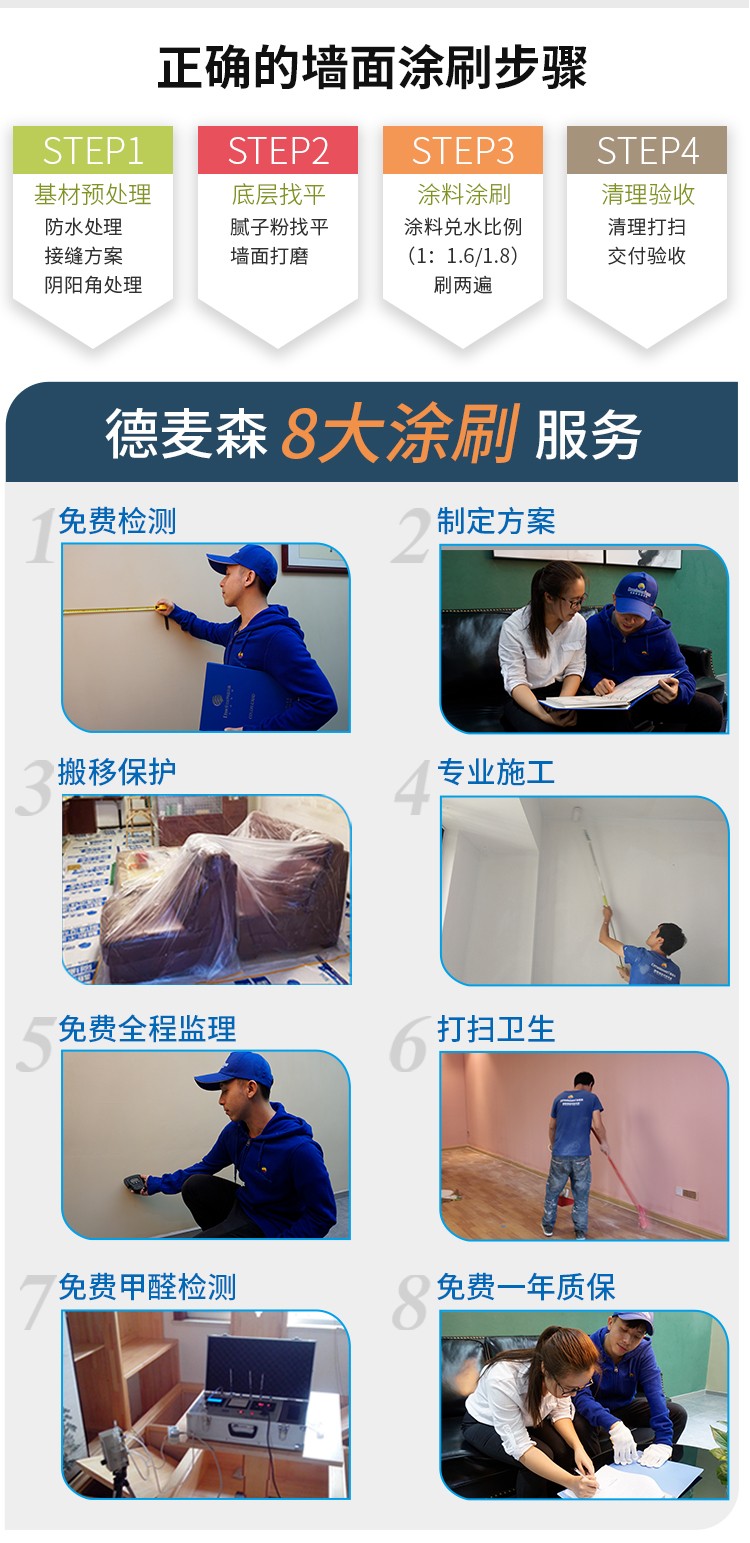 正确的墙面涂刷步骤

STEP1
基材预处理
防水处理
接缝方案
阴阳角处理

STEP2
底层找平
腻子粉找平
墙面打磨

STEP3
涂料涂刷
涂料兑水比例
（1：1.6/1.8）
刷两遍

STEP4
清理验收
清理打扫
交付验收

德麦森 8大涂刷 服务

1 免费检测

2 制定方案

3 搬移保护

4 专业施工

5 免费全程监理

6 打扫卫生

7 免费甲醛检测

8 免费一年质保