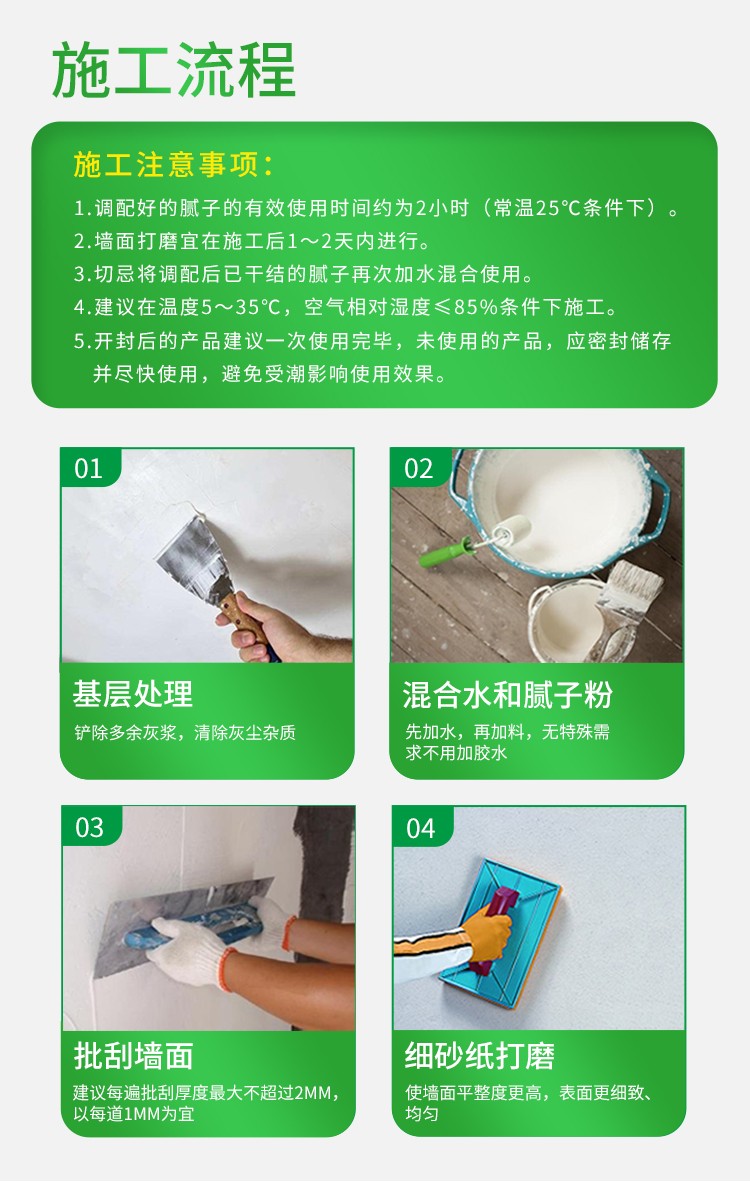 施工流程

施工注意事项：

1.调配好的腻子的有效使用时间约为2小时（常温25℃条件下）。
2.墙面打磨宜在施工后1～2天内进行。
3.切忌将调配后已干结的腻子再次加水混合使用。
4.建议在温度5～35℃，空气相对湿度≤85%条件下施工。
5.开封后的产品建议一次使用完毕，未使用的产品，应密封储存并尽快使用，避免受潮影响使用效果。

01
基层处理
铲除多余灰浆，清除灰尘杂质

02
混合水和腻子粉
先加水，再加料，无特殊需求不用加胶水

03
批刮墙面
建议每遍批刮厚度最大不超过2MM，以每道1MM为宜

04
细砂纸打磨
使墙面平整度更高，表面更细致、均匀