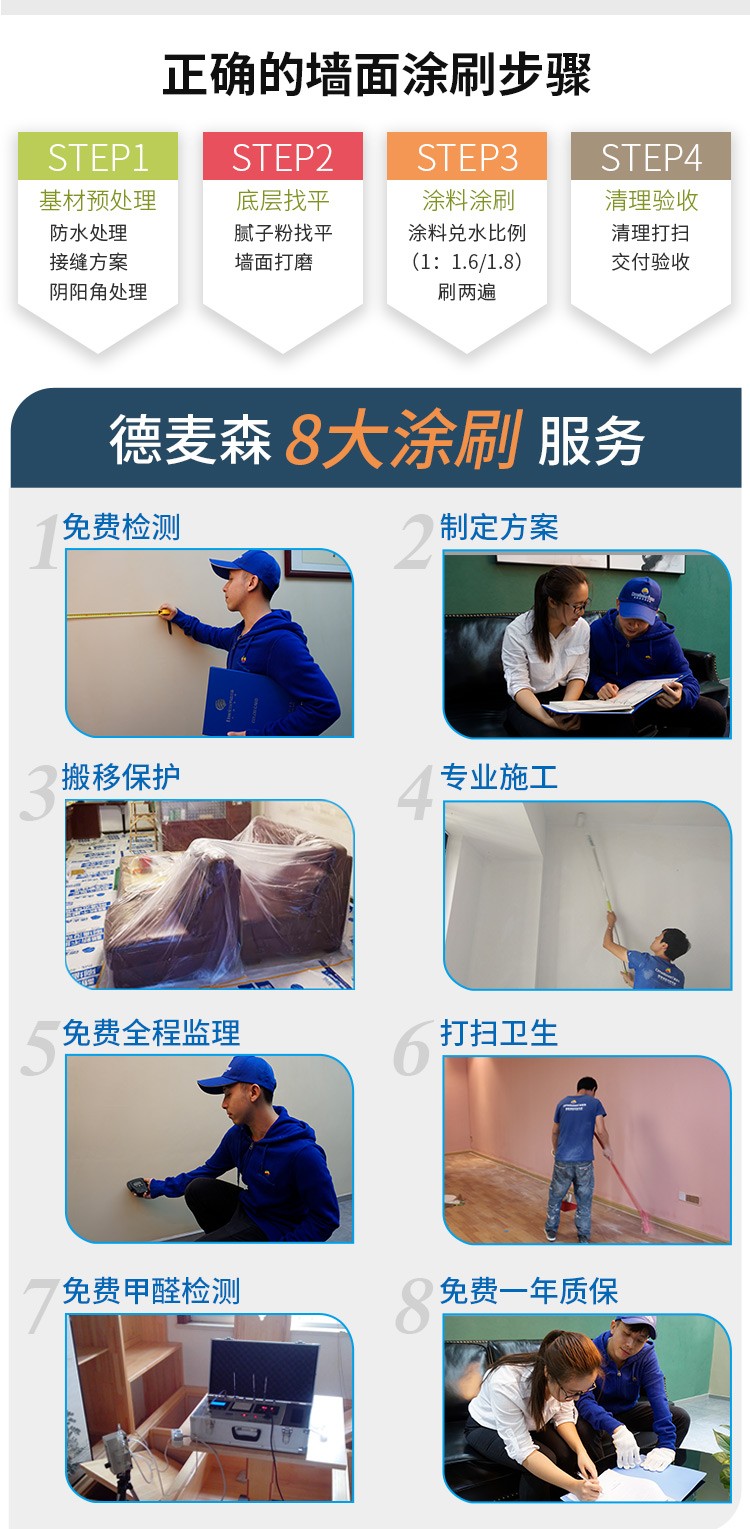 正确的墙面涂刷步骤

STEP1
基材预处理
防水处理
接缝方案
阴阳角处理

STEP2
底层找平
腻子粉找平
墙面打磨

STEP3
涂料涂刷
涂料兑水比例
（1：1.6/1.8）
刷两遍

STEP4
清理验收
清理打扫
交付验收

德麦森 8大涂刷 服务

1 免费检测

2 制定方案

3 搬移保护

4 专业施工

5 免费全程监理

6 打扫卫生

7 免费甲醛检测

8 免费一年质保