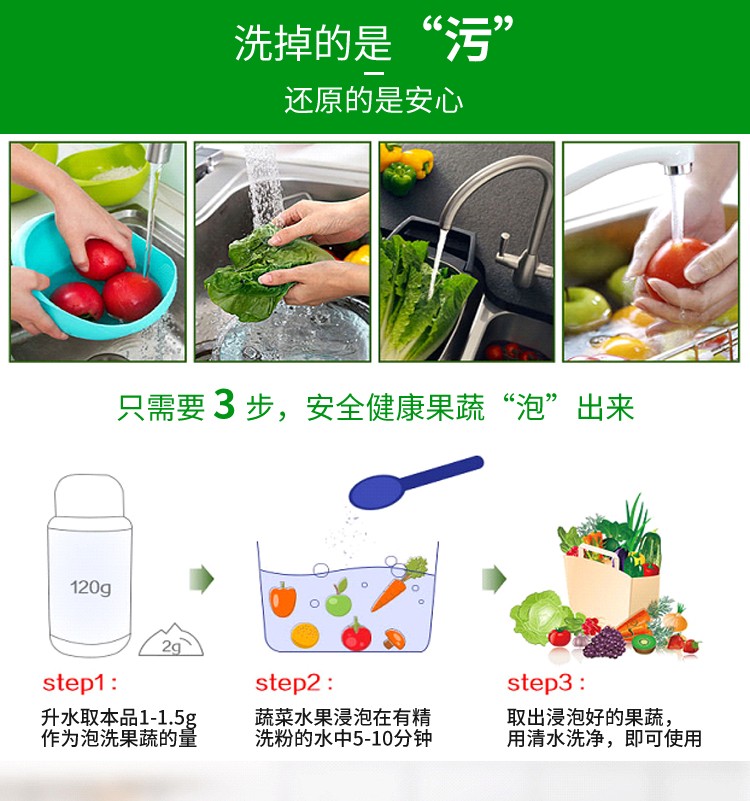 洗掉的是“污”

还原的是安心

只需要 3 步，安全健康果蔬“泡”出来

120g

2g

step1：
升水取本品1-1.5g 作为泡洗果蔬的量

step2：
蔬菜水果浸泡在有精洗粉的水中5-10分钟

step3：
取出浸泡好的果蔬，用清水洗净，即可使用